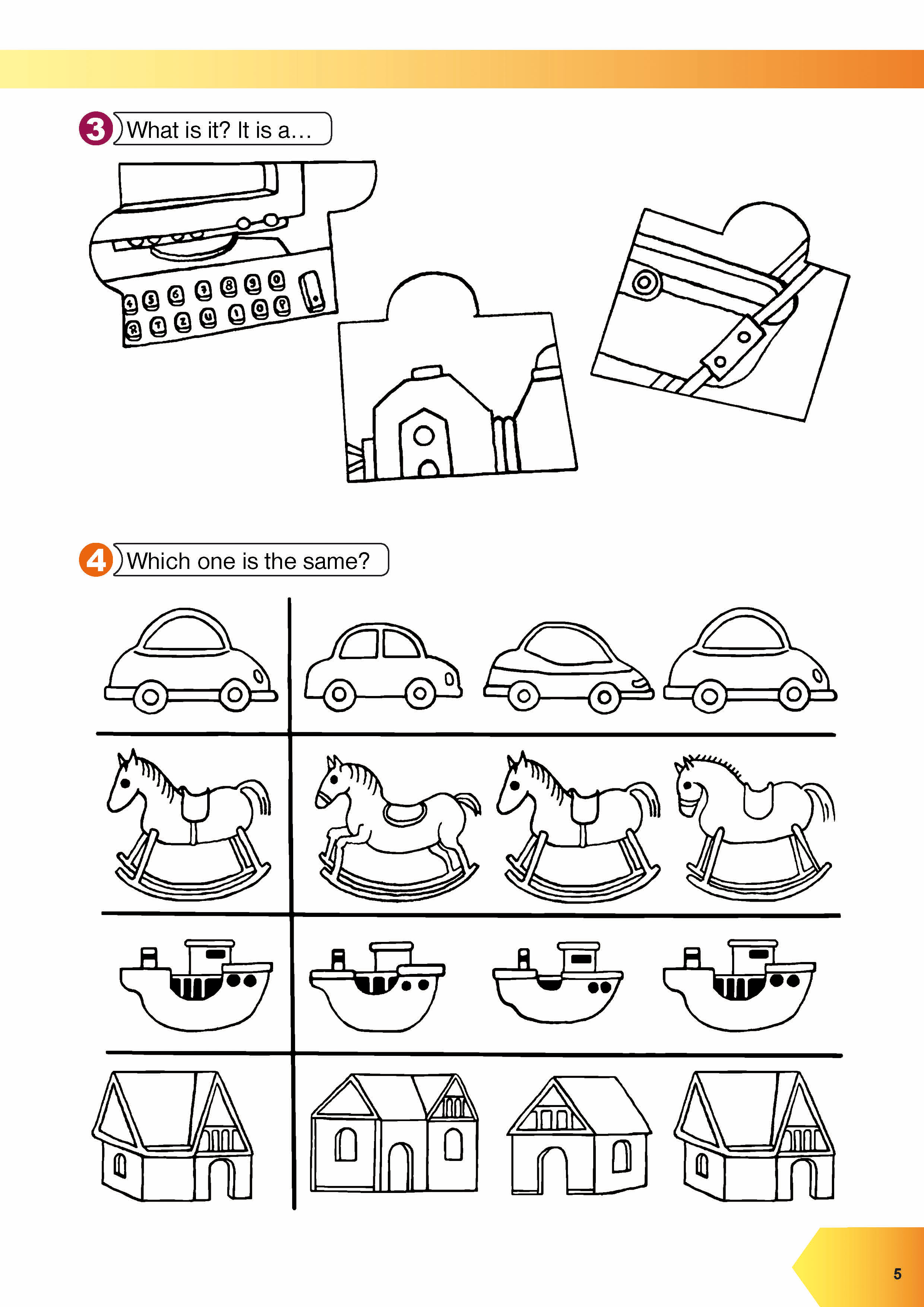 3 What is it? It is a…

4 Which one is the same?

5